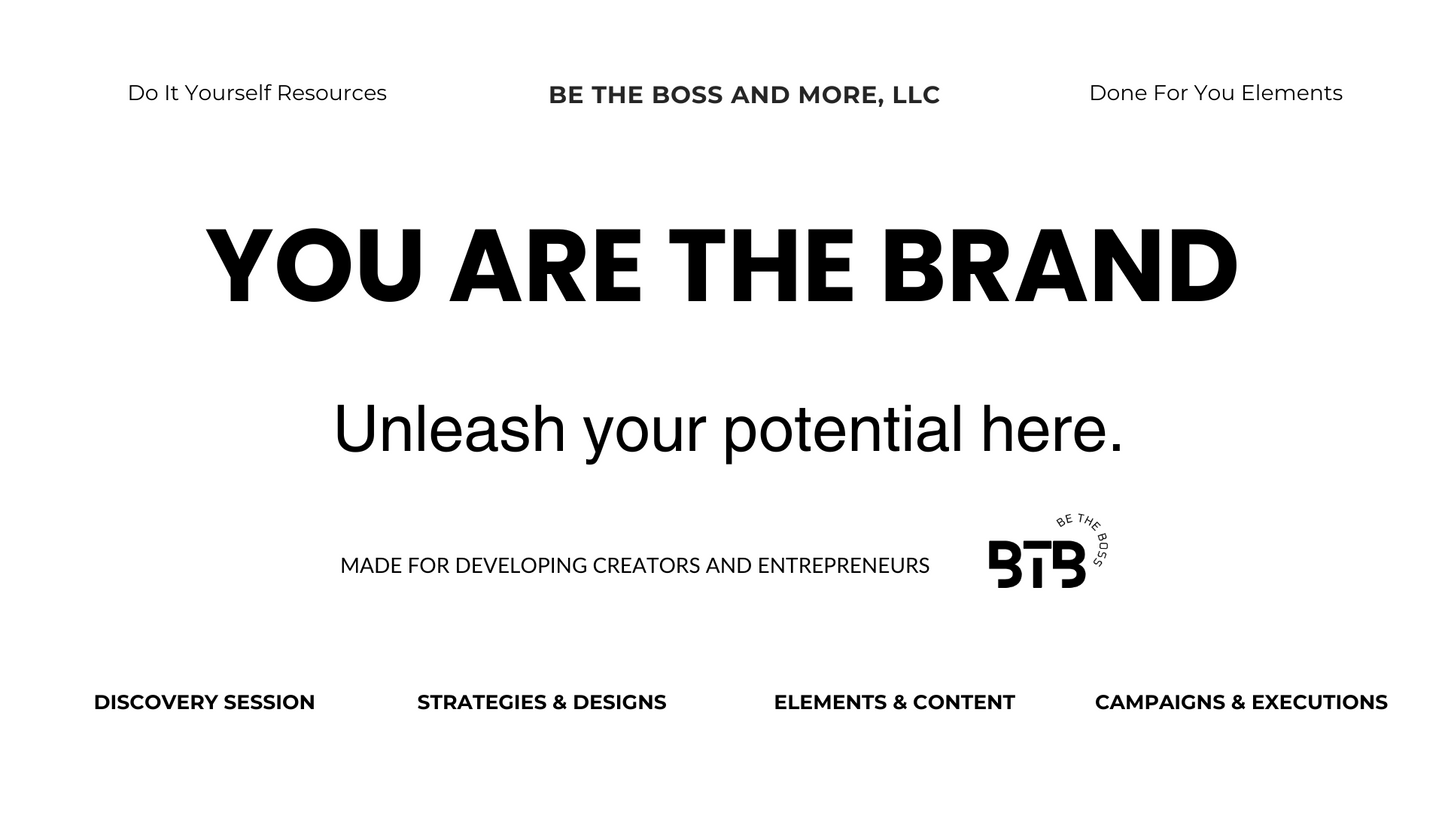 Do It Yourself Resources

BE THE BOSS AND MORE, LLC

Done For You Elements

YOU ARE THE BRAND

Unleash your potential here.

MADE FOR DEVELOPING CREATORS AND ENTREPRENEURS

BTB
BE THE BOSS

DISCOVERY SESSION

STRATEGIES & DESIGNS

ELEMENTS & CONTENT

CAMPAIGNS & EXECUTIONS